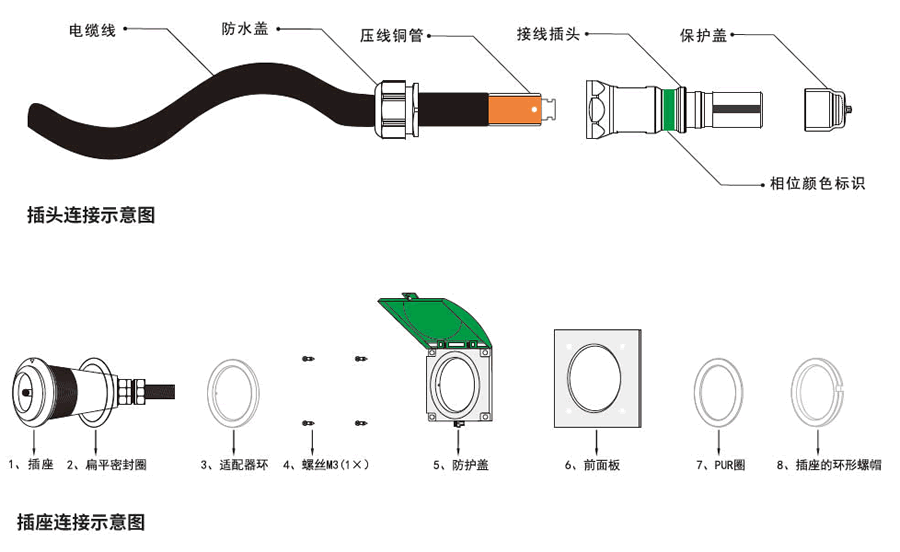 电缆线
防水盖
压线铜管
接线插头
保护盖
相位颜色标识

插头连接示意图

1、插座 2、扁平密封圈 3、适配器环 4、螺丝M3(1×) 5、防护盖 6、前面板 7、PUR圈 8、插座的环形螺帽

插座连接示意图